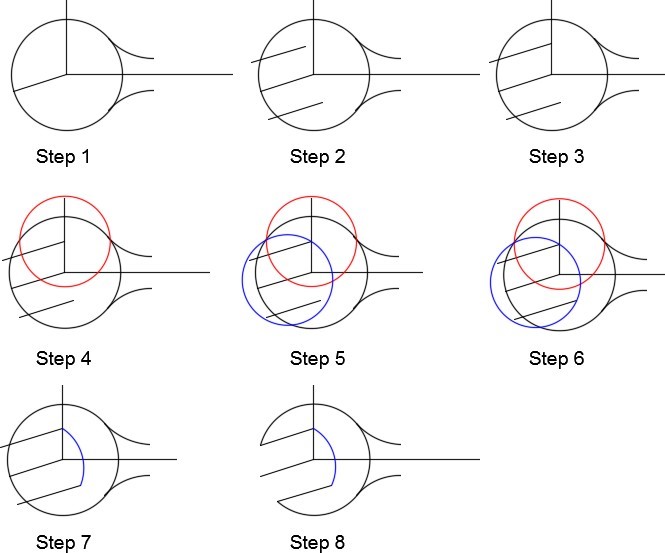 Step 1

Step 2

Step 3

Step 4

Step 5

Step 6

Step 7

Step 8