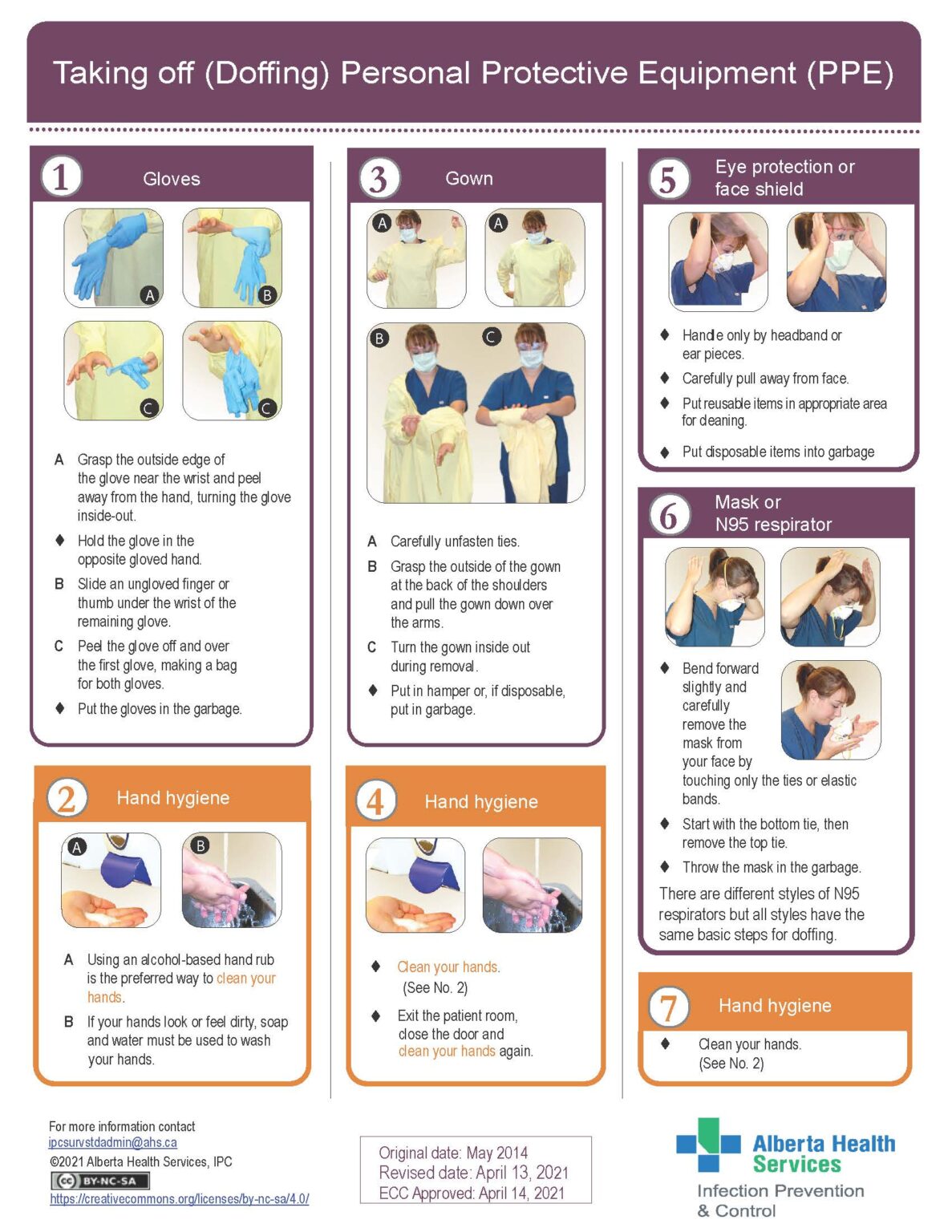 Taking off (Doffing) Personal Protective Equipment (PPE)

1 Gloves

A B C C

A Grasp the outside edge of the glove near the wrist and peel away from the hand, turning the glove inside-out.

♦ Hold the glove in the opposite gloved hand.

B Slide an ungloved finger or thumb under the wrist of the remaining glove.

C Peel the glove off and over the first glove, making a bag for both gloves.

♦ Put the gloves in the garbage.

2 Hand hygiene

A B

A Using an alcohol-based hand rub is the preferred way to clean your hands.

B If your hands look or feel dirty, soap and water must be used to wash your hands.

3 Gown

A A B C

A Carefully unfasten ties.

B Grasp the outside of the gown at the back of the shoulders and pull the gown down over the arms.

C Turn the gown inside out during removal.

♦ Put in hamper or, if disposable, put in garbage.

4 Hand hygiene

♦ Clean your hands. (See No. 2)

♦ Exit the patient room, close the door and clean your hands again.

5 Eye protection or face shield

♦ Handle only by headband or ear pieces.

♦ Carefully pull away from face.

♦ Put reusable items in appropriate area for cleaning.

♦ Put disposable items into garbage

6 Mask or N95 respirator

♦ Bend forward slightly and carefully remove the mask from your face by touching only the ties or elastic bands.

♦ Start with the bottom tie, then remove the top tie.

♦ Throw the mask in the garbage.

There are different styles of N95 respirators but all styles have the same basic steps for doffing.

7 Hand hygiene

♦ Clean your hands. (See No. 2)

For more information contact ipcsurvstdadmin@ahs.ca
©2021 Alberta Health Services, IPC
BY-NC-SA
https://creativecommons.org/licenses/by-nc-sa/4.0/

Original date: May 2014
Revised date: April 13, 2021
ECC Approved: April 14, 2021

Alberta Health Services
Infection Prevention & Control