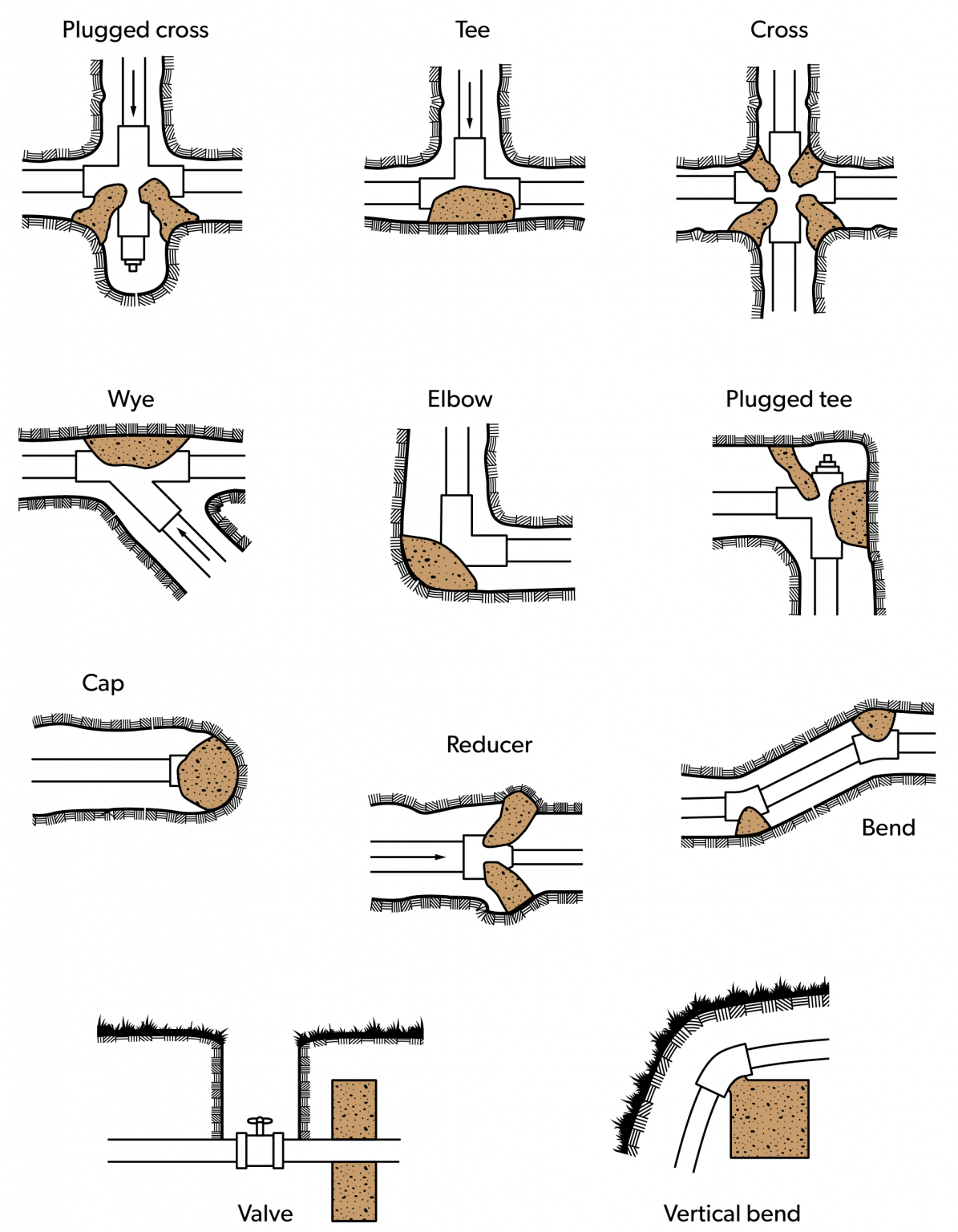 Plugged cross

Tee

Cross

Wye

Elbow

Plugged tee

Cap

Reducer

Bend

Valve

Vertical bend