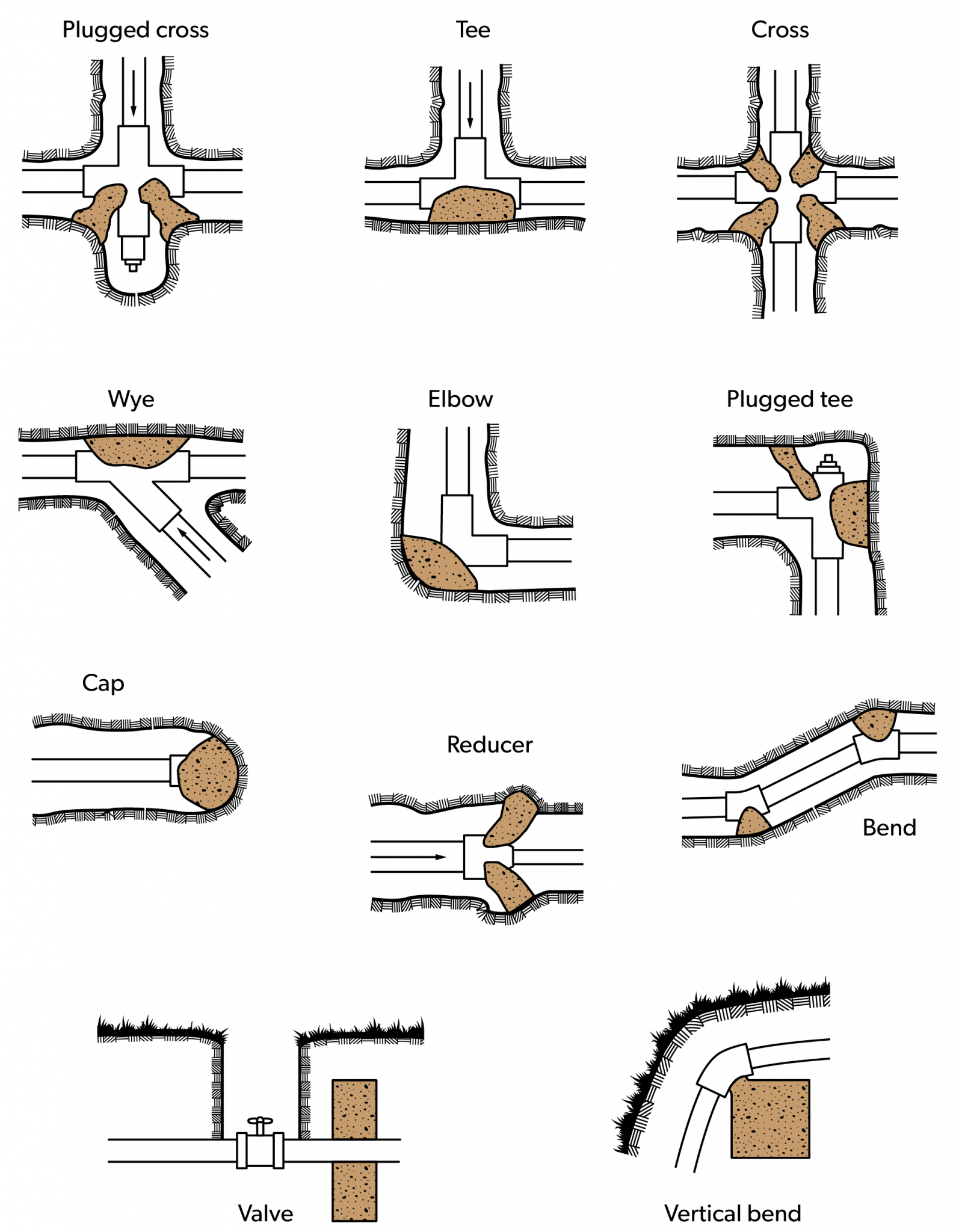 Plugged cross

Tee

Cross

Wye

Elbow

Plugged tee

Cap

Reducer

Bend

Valve

Vertical bend