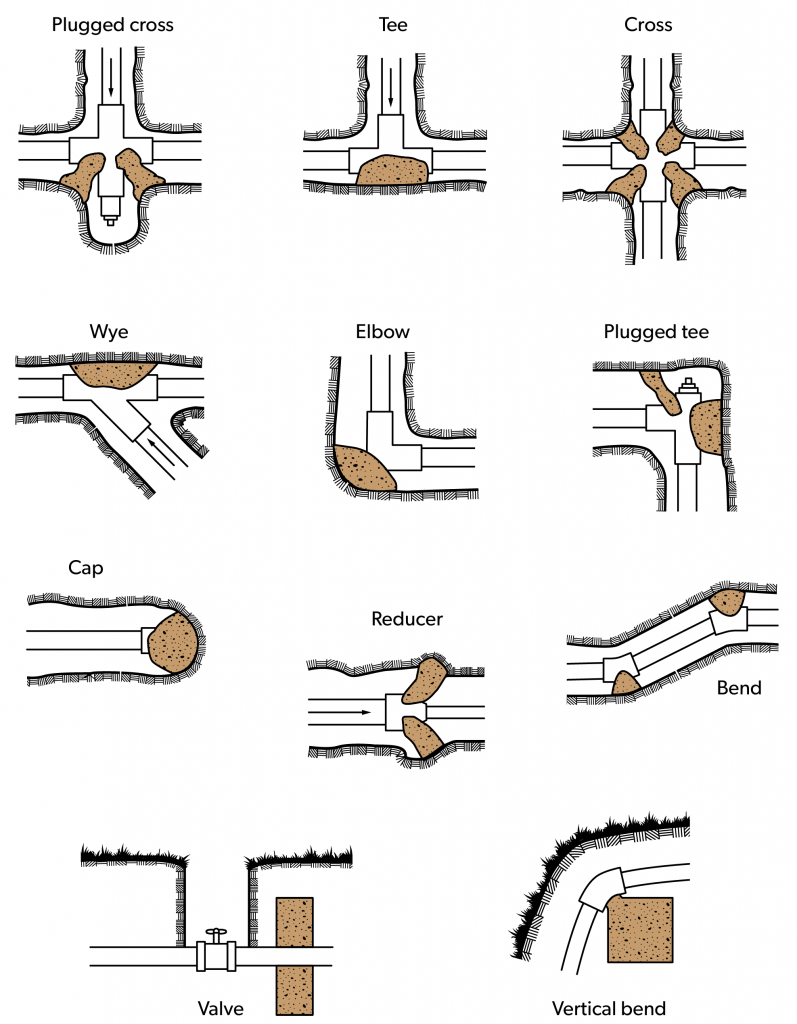 Plugged cross

Tee

Cross

Wye

Elbow

Plugged tee

Cap

Reducer

Bend

Valve

Vertical bend