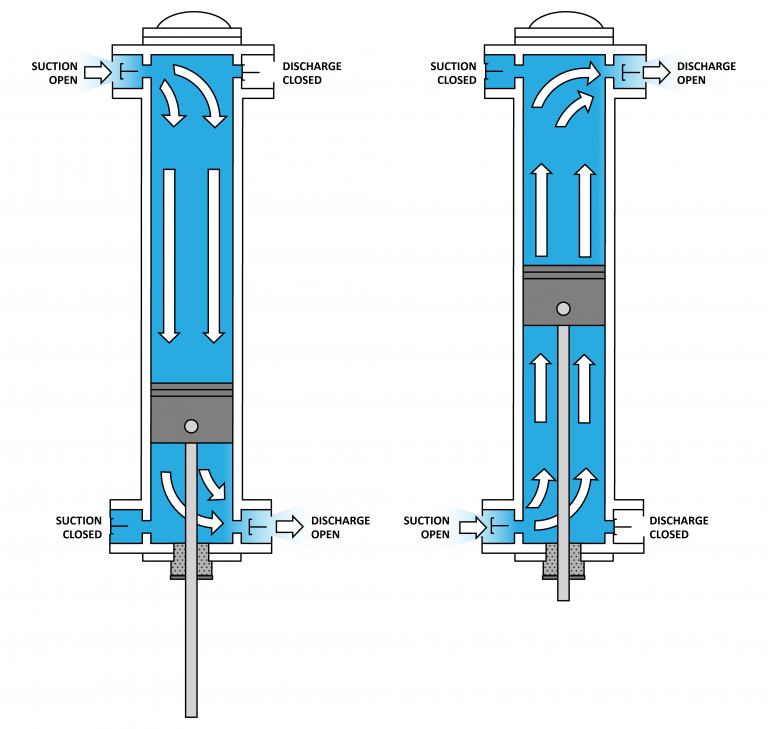 SUCTION OPEN

DISCHARGE CLOSED

SUCTION CLOSED

DISCHARGE OPEN

SUCTION CLOSED

DISCHARGE OPEN

SUCTION OPEN

DISCHARGE CLOSED