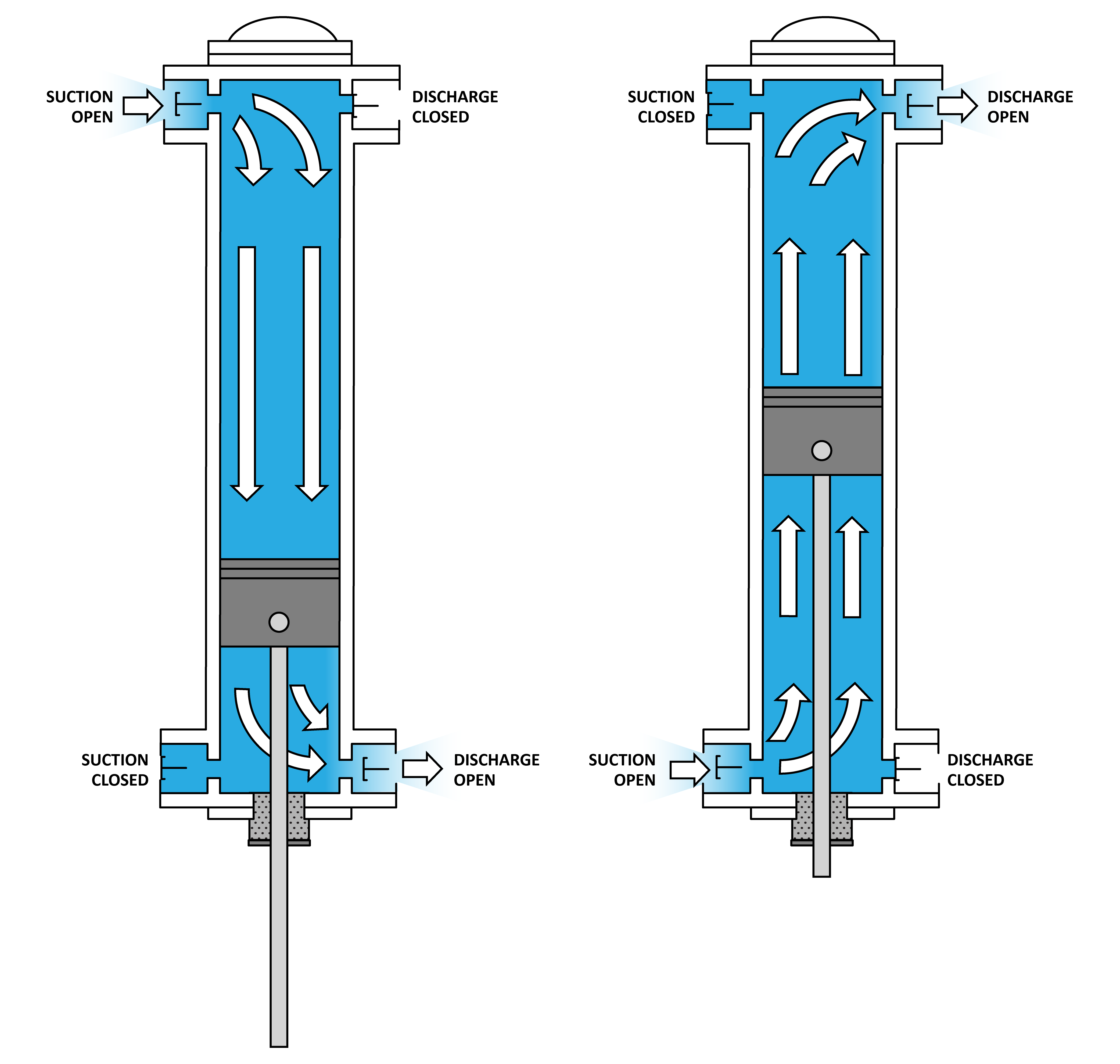 SUCTION OPEN

DISCHARGE CLOSED

SUCTION CLOSED

DISCHARGE OPEN

SUCTION CLOSED

DISCHARGE OPEN

SUCTION OPEN

DISCHARGE CLOSED