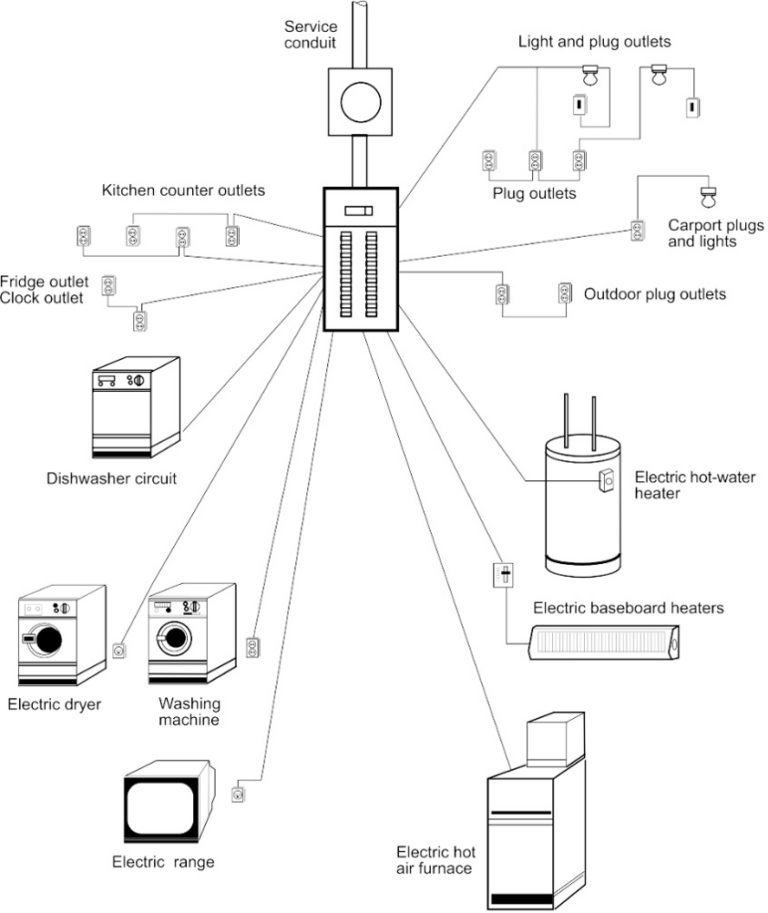 Service conduit

Light and plug outlets

Plug outlets

Kitchen counter outlets

Carport plugs and lights

Fridge outlet
Clock outlet

Outdoor plug outlets

Dishwasher circuit

Electric hot-water heater

Electric baseboard heaters

Electric dryer

Washing machine

Electric range

Electric hot air furnace